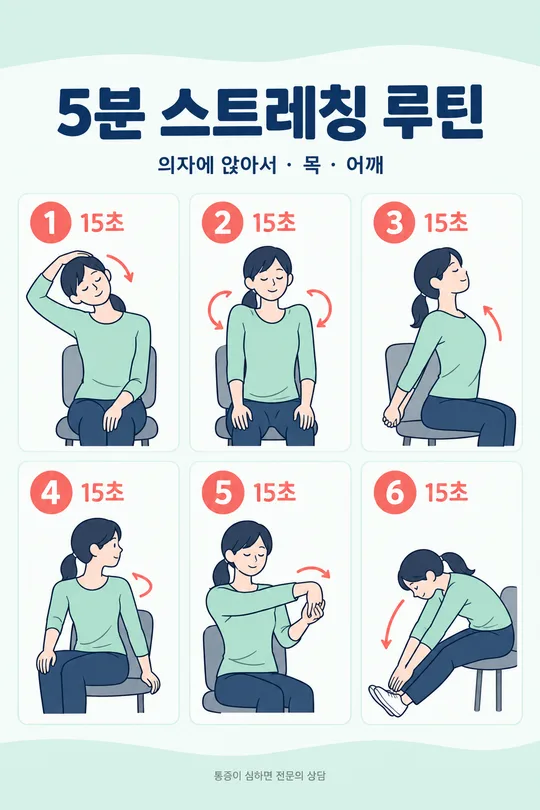 5분 스트레칭 루틴

의자에 앉아서 · 목 · 어깨

1 15초

2 15초

3 15초

4 15초

5 15초

6 15초

통증이 심하면 전문의 상담