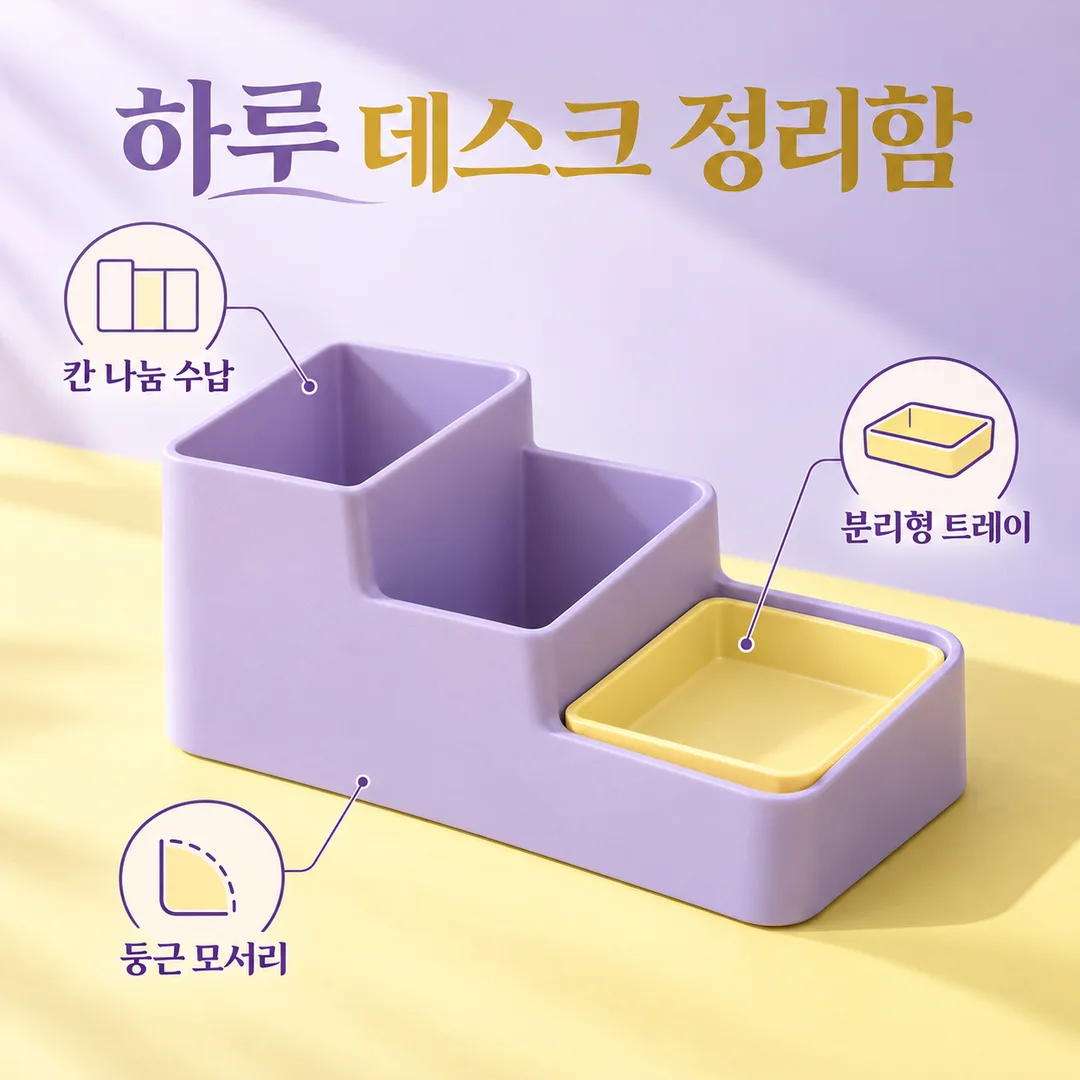 하루 데스크 정리함

칸 나눔 수납

분리형 트레이

둥근 모서리